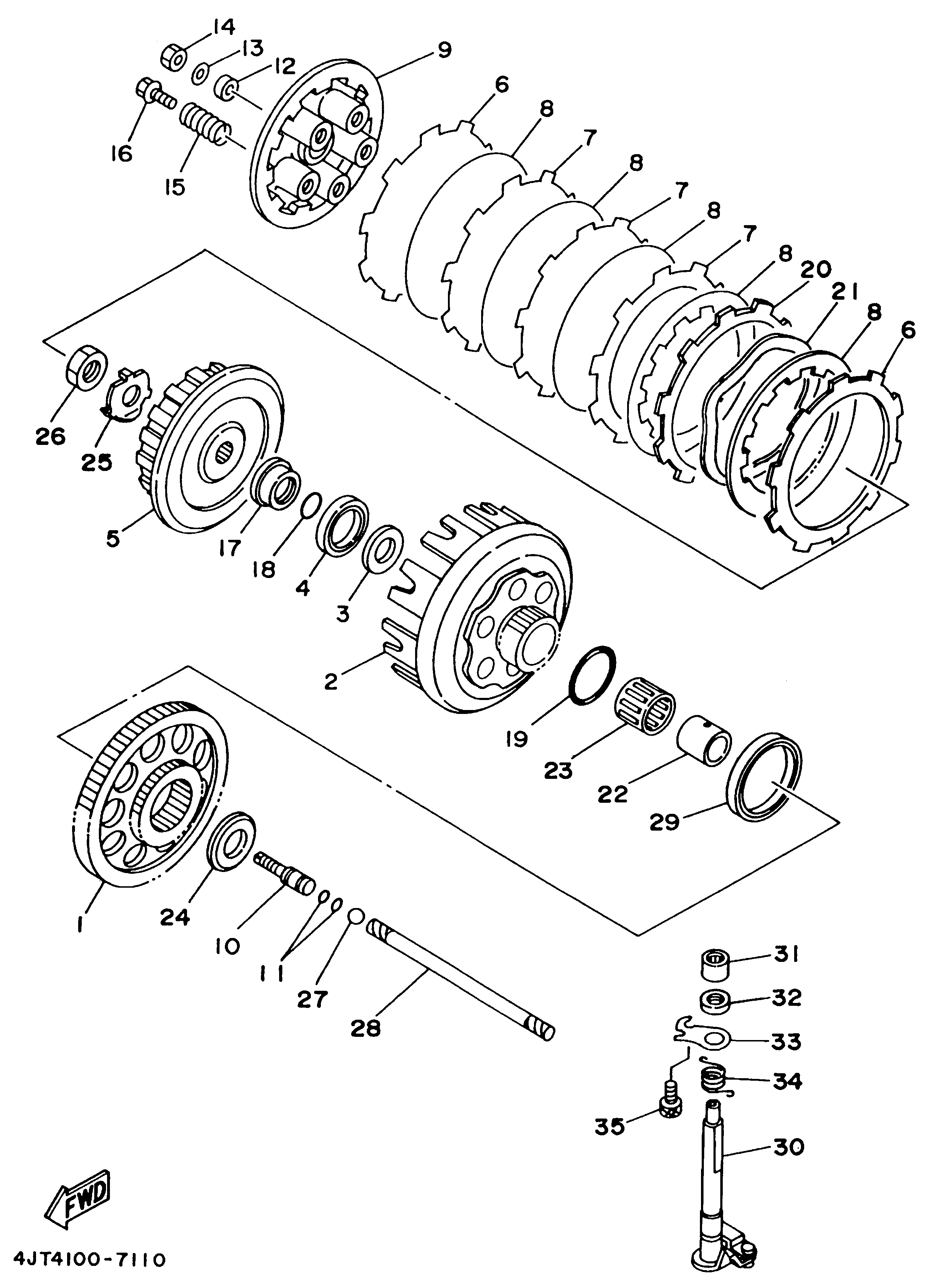 14
13
12
9
16
15
6
8
7
8
7
8
7
8
20
21
8
6
26
25
5
17
18
4
3
2
19
23
22
29
1
24
10
11
27
28
31
32
33
34
35
30
FWD
4JT4100-7110