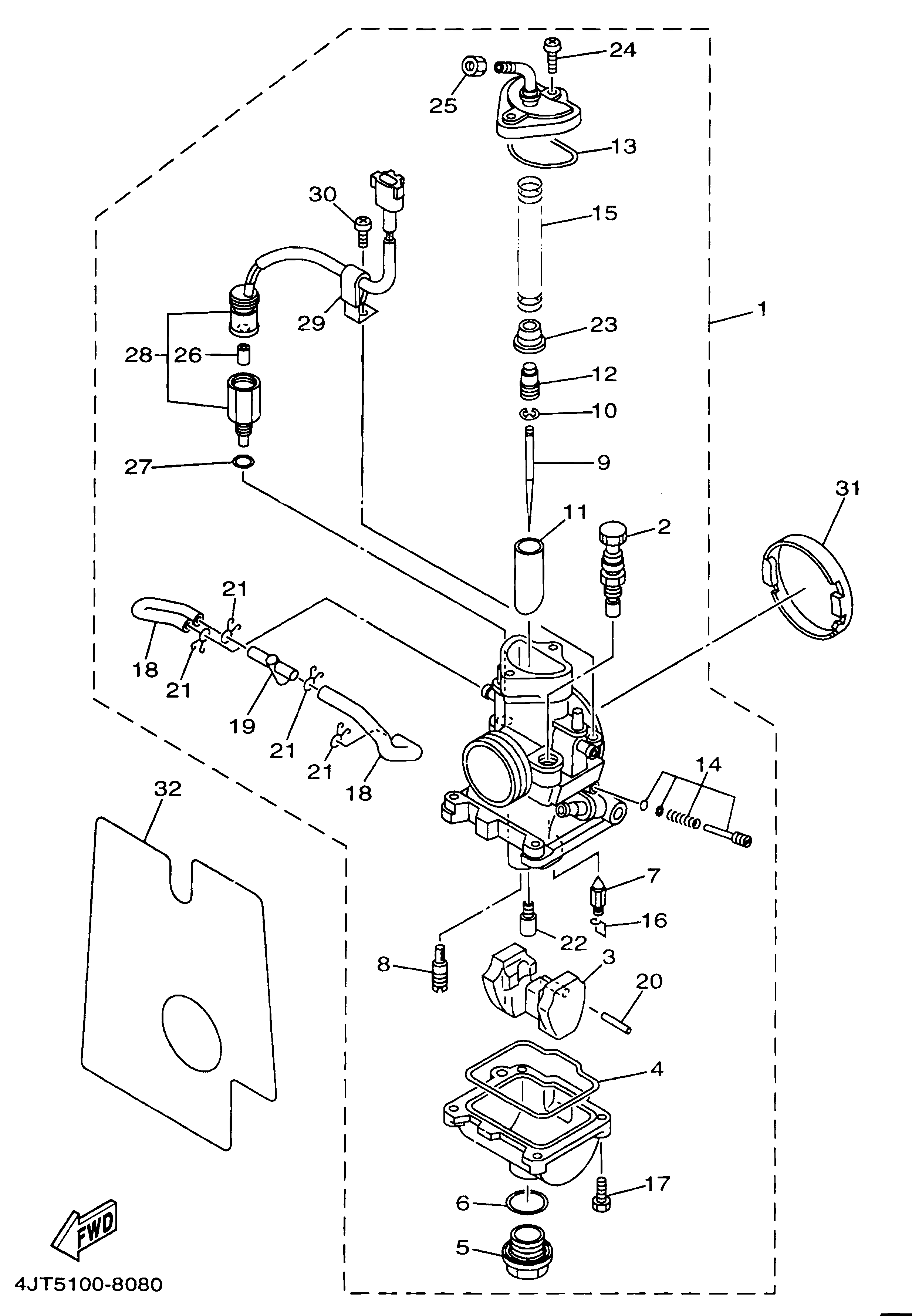 24
25
13
30
15
1
29
23
28
26
12
10
27
9
31
11
2
21
18
21
19
21
21
18
14
32
7
16
22
8
3
20
4
17
6
5
FWD
4JT5100-8080