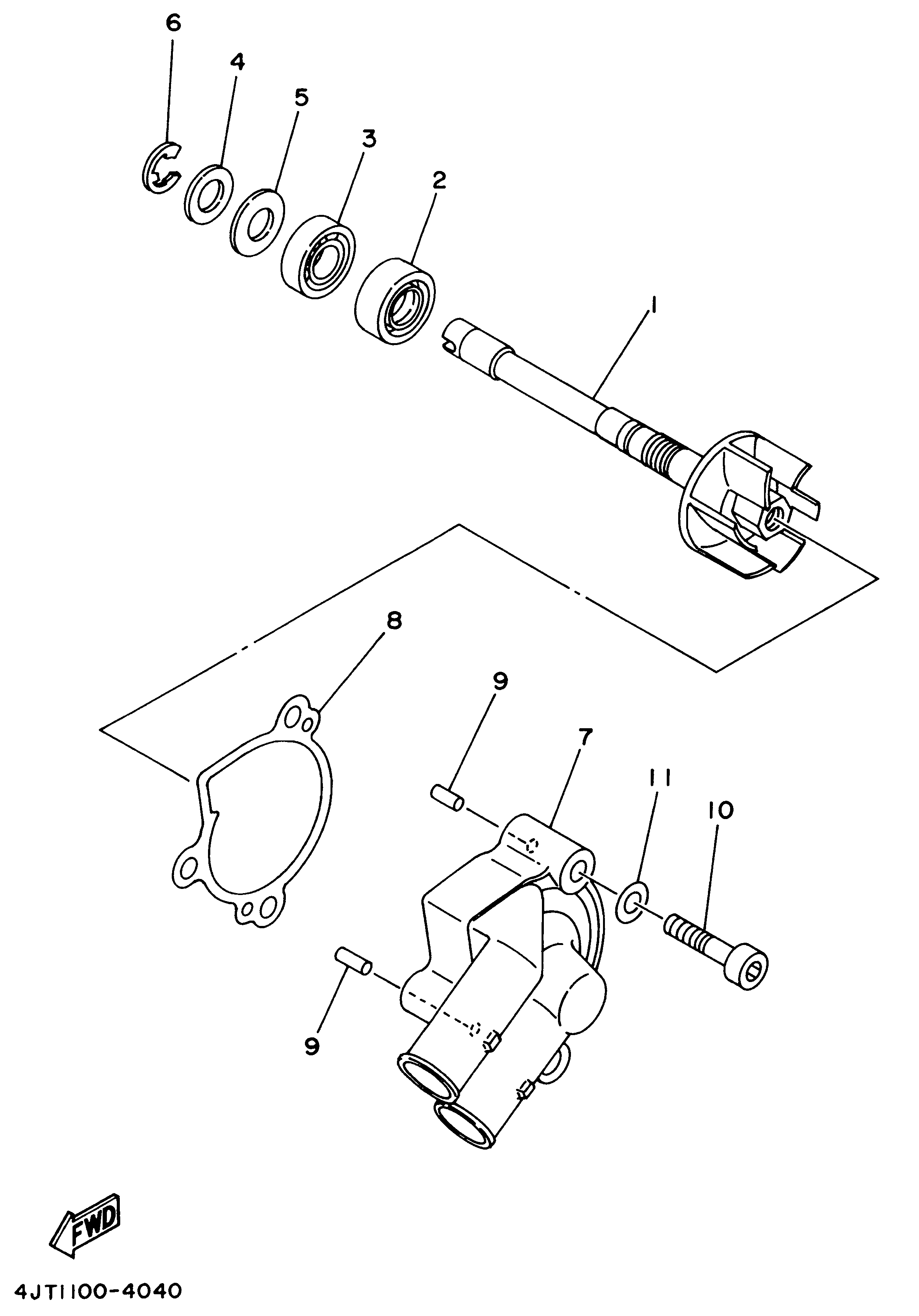 6
4
5
3
2
1
8
9
7
11
10
9
FWD
4JT1100-4040