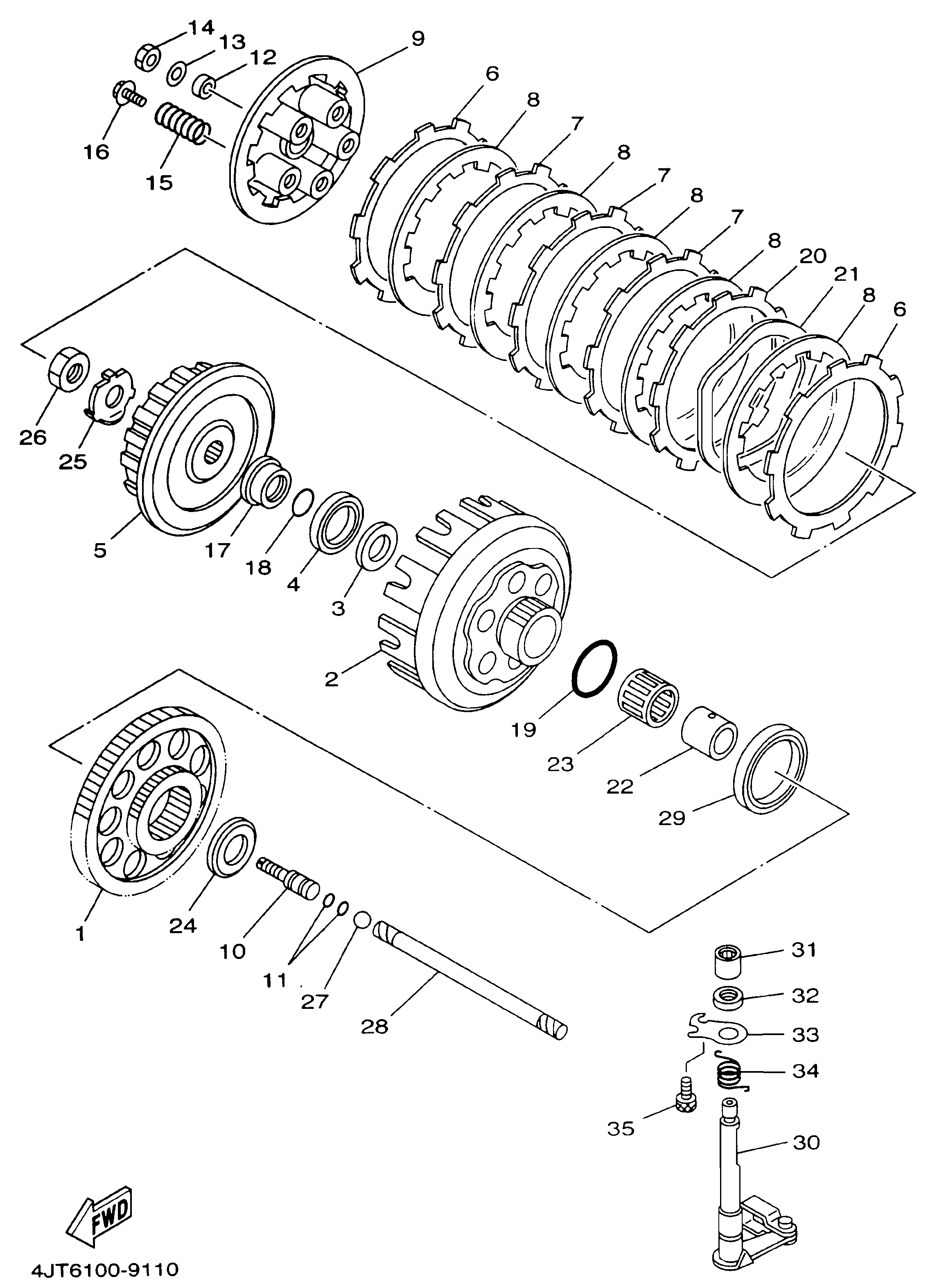 14
13
12
9
16
15
6
8
7
8
7
8
7
8
20
21
8
6
26
25
5
17
18
4
3
2
19
23
22
29
1
24
10
11
27
28
31
32
33
34
35
30
FWD
4JT6100-9110