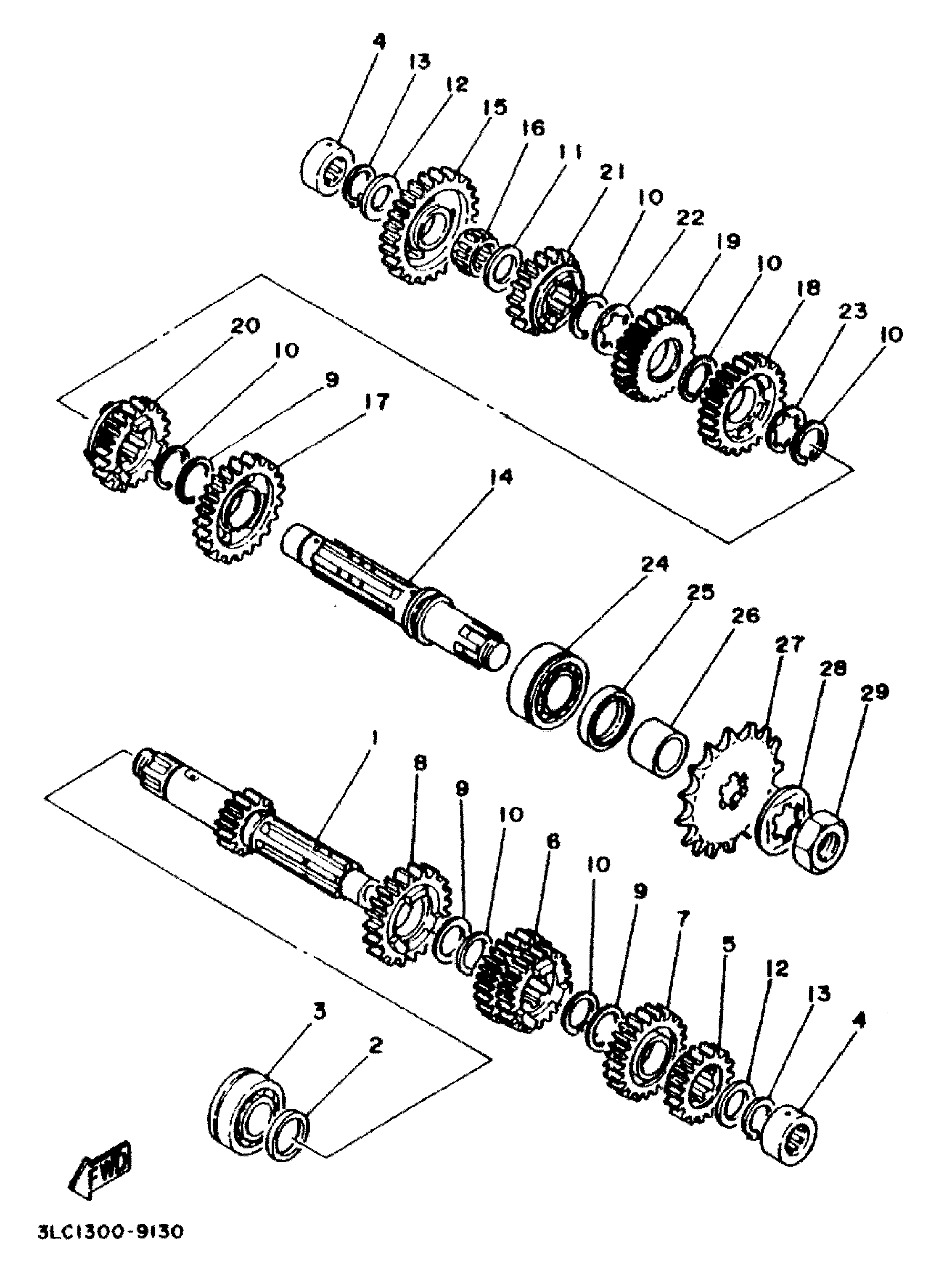 4
13
12
15
16
11
21
10
22
19
10
18
23
10
20
10
9
17
14
24
25
26
27
28
29
1
8
9
10
6
10
9
7
5
12
13
4
3
2
FWD
3LC1300-9130