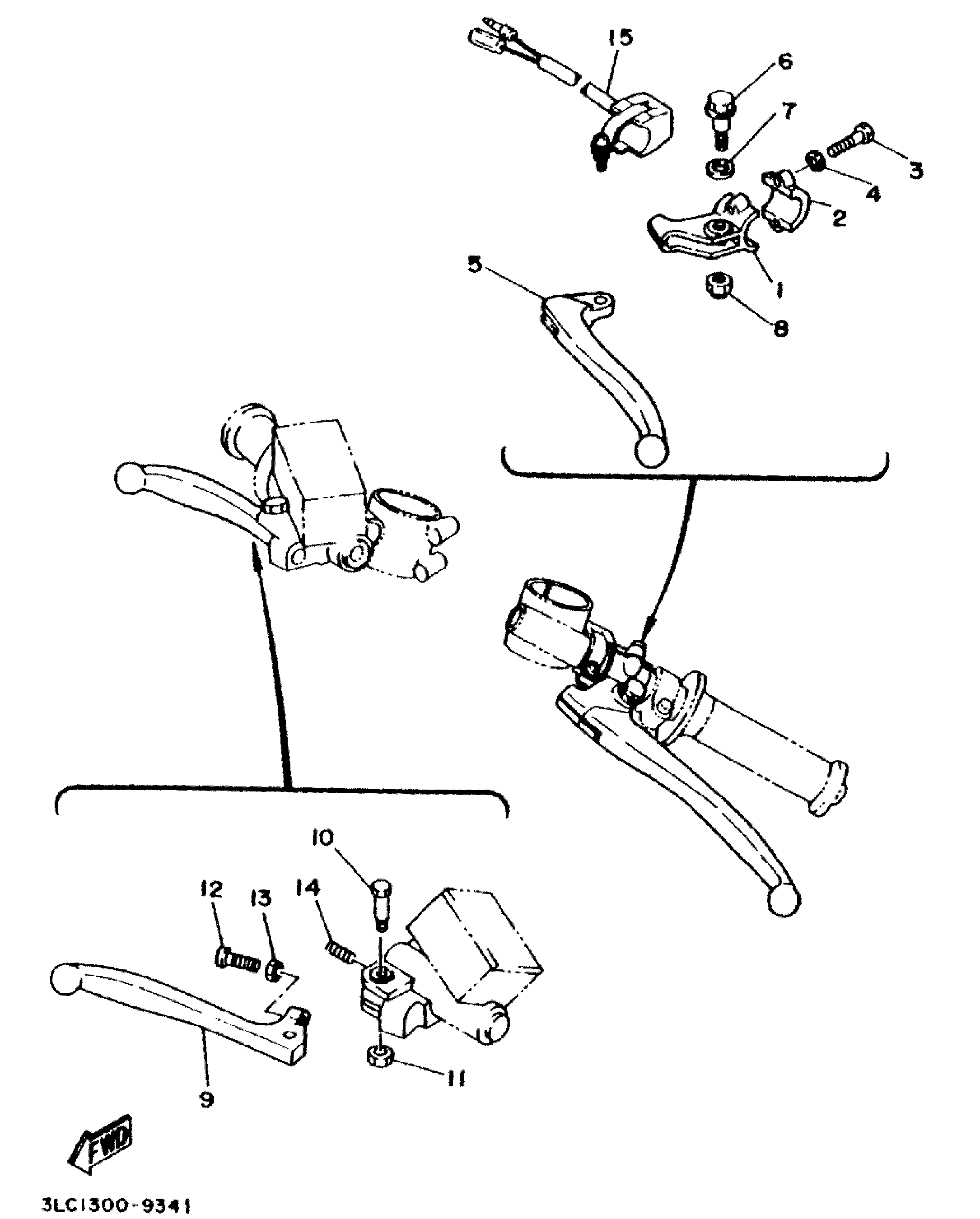 15
6
7
3
4
2
1
8
5
10
12
13
14
11
9
FWD
3LC1300-9341