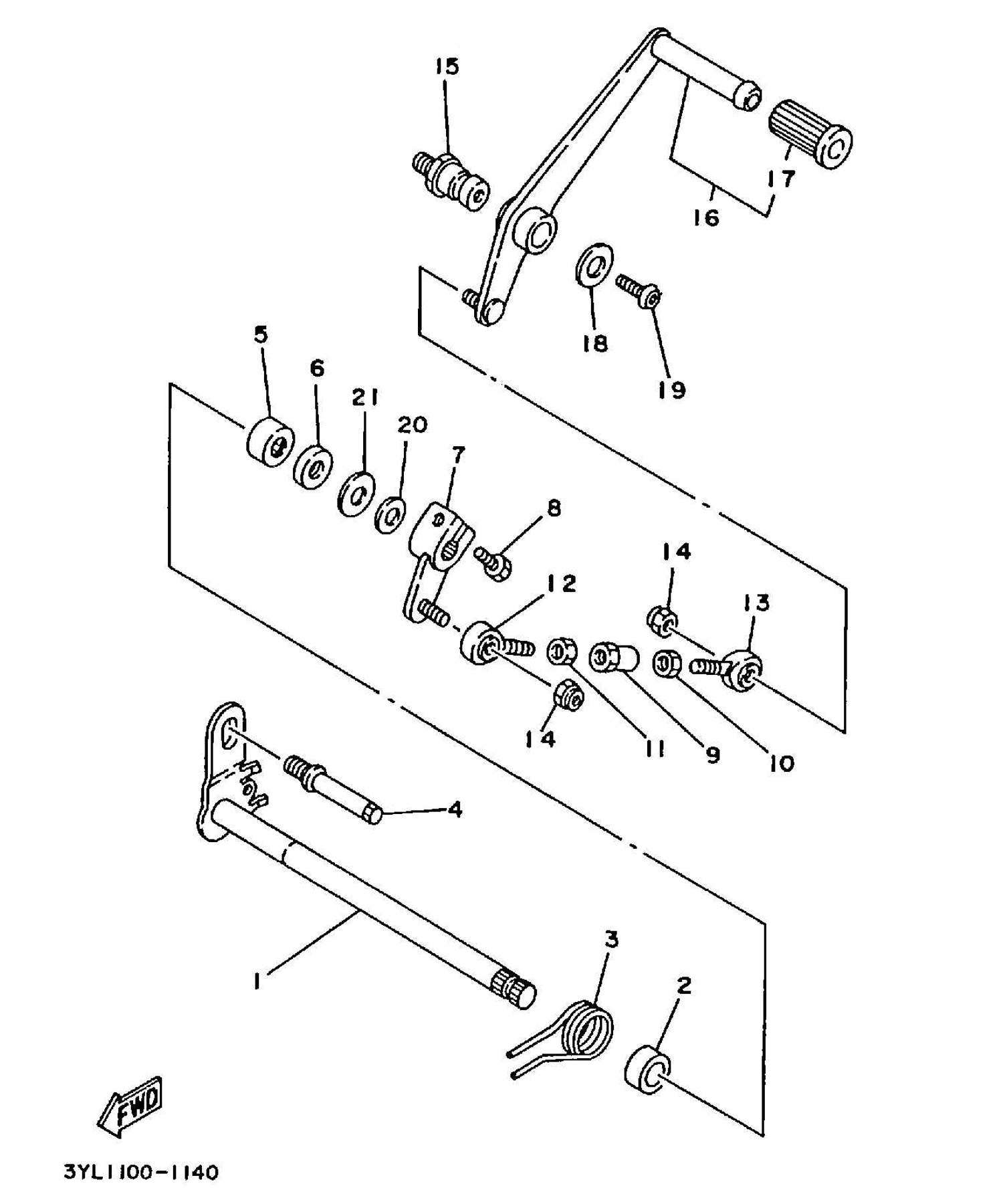 15
17
16
18
19
5
6
21
20
7
8
14
12
13
14
11
9
10
4
1
3
2
FWD
3YL1100-1140