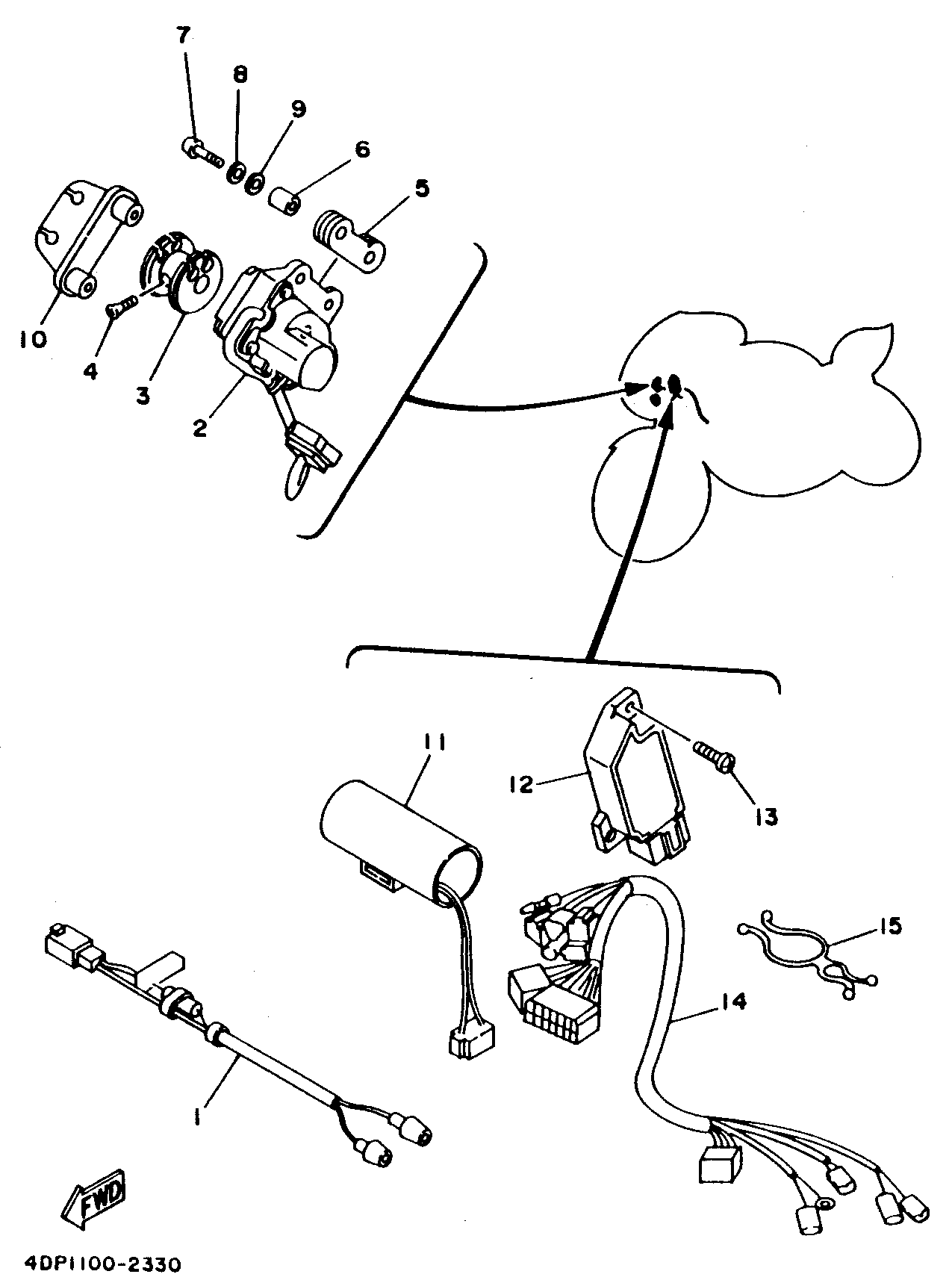 7
8
9
6
5
10
4
3
2
11
12
13
15
14
1
FWD
4DP1100-2330