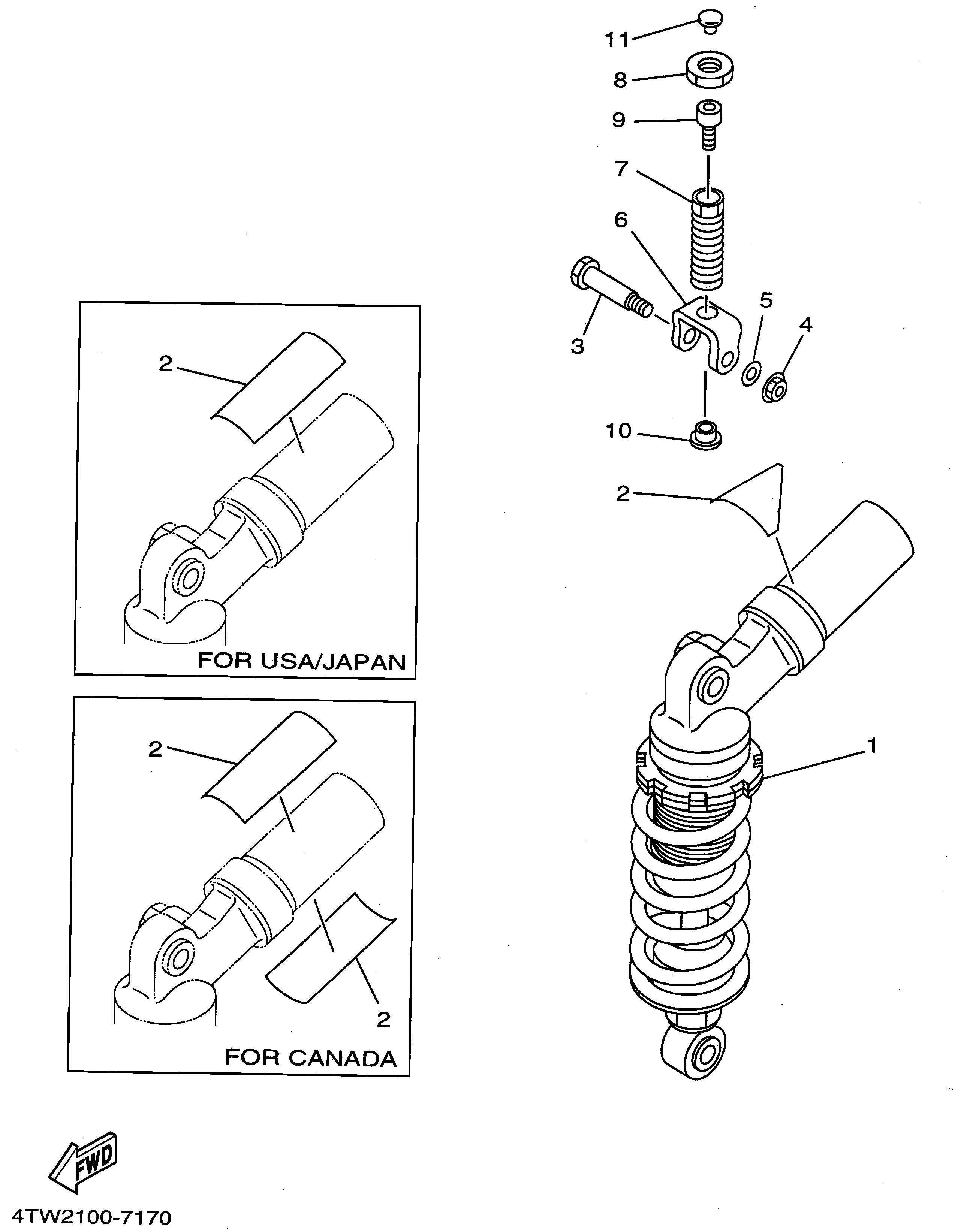 11
8
9
7
6
3
5
4
10
2
1

2
FOR USA/JAPAN

2
2
FOR CANADA

FWD

4TW2100-7170